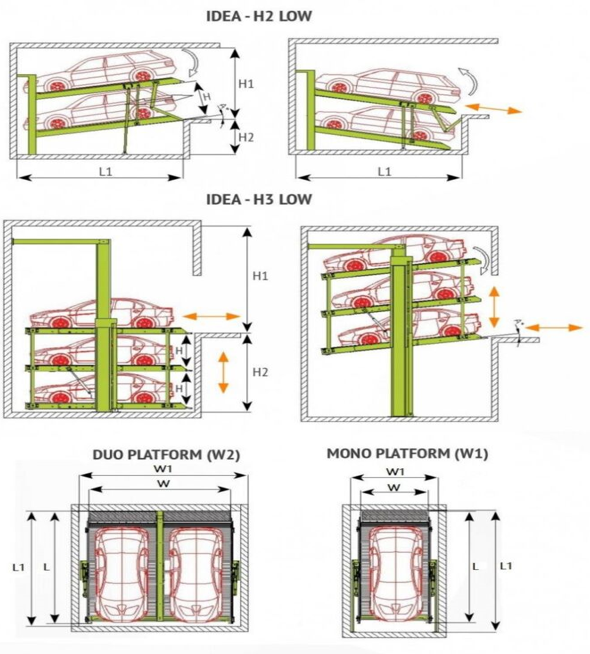 IDEA - H2 LOW

H1
H
H2
L1

L1

IDEA - H3 LOW

H1
H
H
H2

DUO PLATFORM (W2)

W1
W
L1
L

MONO PLATFORM (W1)

W1
W
L
L1